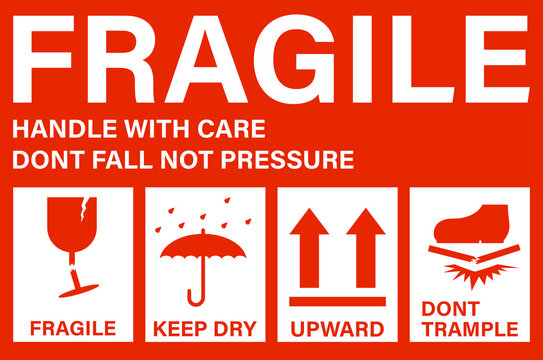 FRAGILE

HANDLE WITH CARE
DONT FALL NOT PRESSURE

FRAGILE

KEEP DRY

UPWARD

DONT TRAMPLE